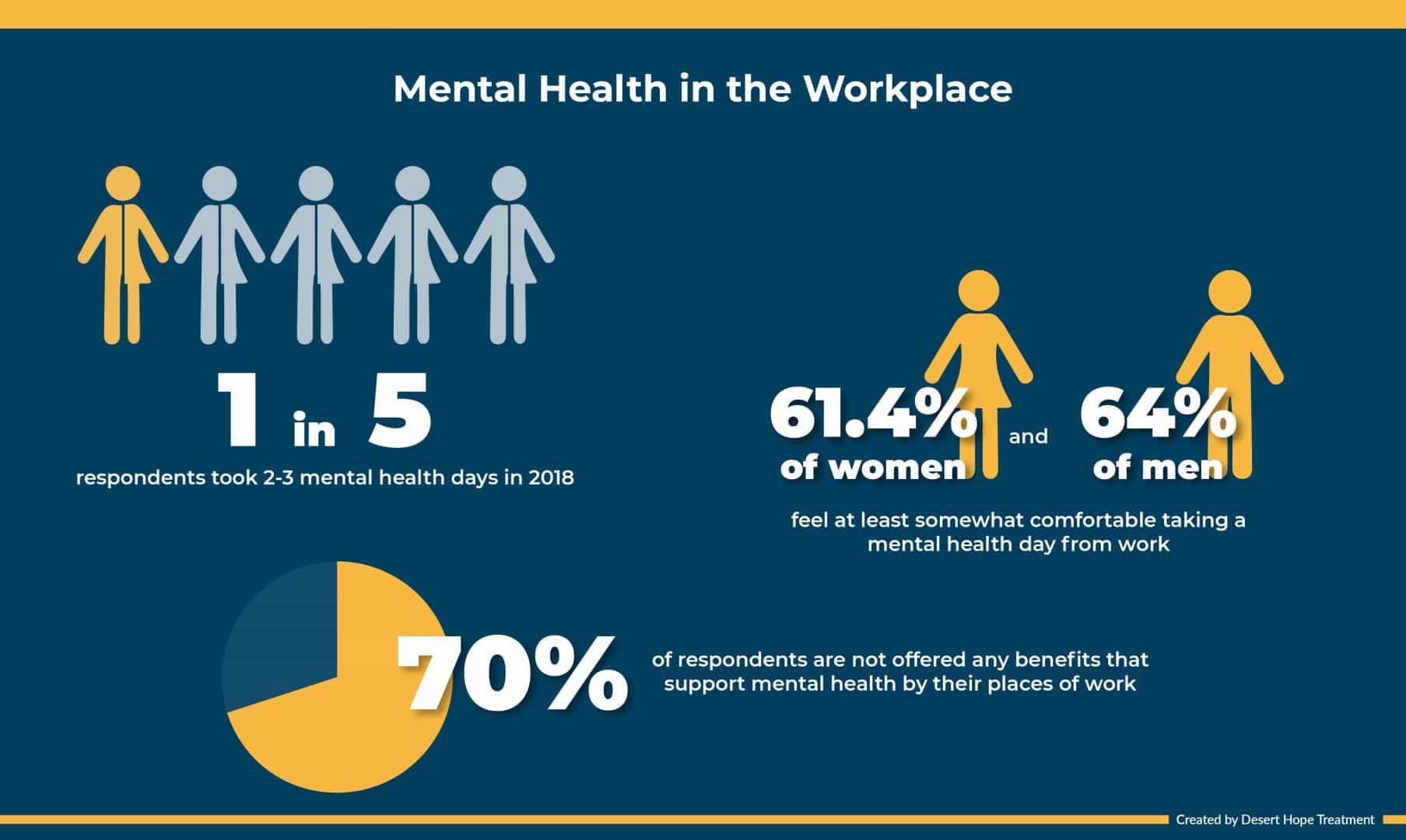 Mental Health in the Workplace

1 in 5

respondents took 2-3 mental health days in 2018

61.4% of women and 64% of men

feel at least somewhat comfortable taking a mental health day from work

70%

of respondents are not offered any benefits that support mental health by their places of work

Created by Desert Hope Treatment